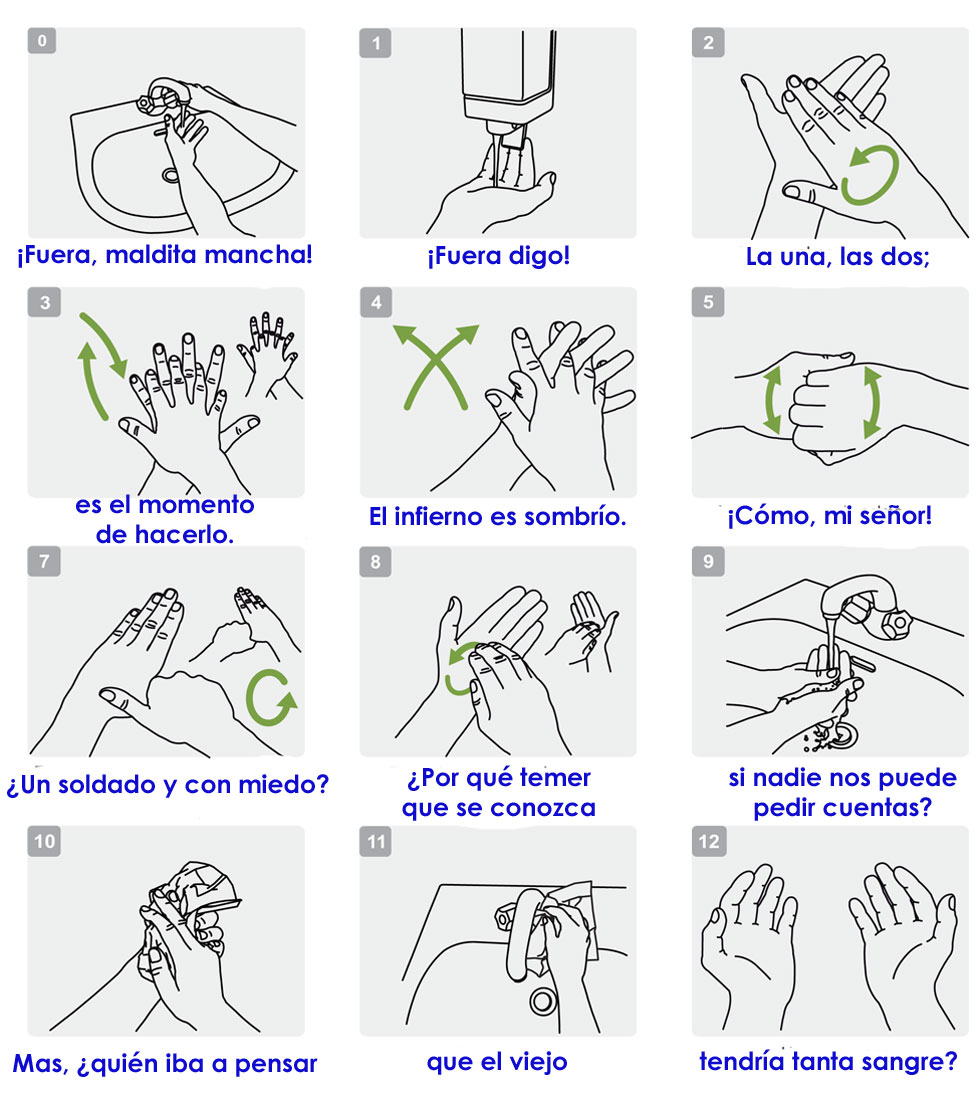 0
¡Fuera, maldita mancha!

1
¡Fuera digo!

2
La una, las dos;

3
es el momento de hacerlo.

4
El infierno es sombrío.

5
¡Cómo, mi señor!

7
¿Un soldado y con miedo?

8
¿Por qué temer que se conozca

9
si nadie nos puede pedir cuentas?

10
Mas, ¿quién iba a pensar

11
que el viejo

12
tendría tanta sangre?